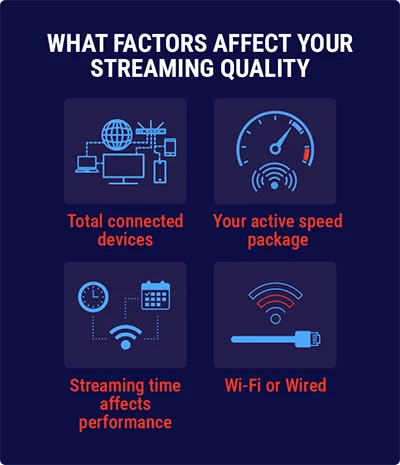 WHAT FACTORS AFFECT YOUR STREAMING QUALITY

Total connected devices

Your active speed package

Streaming time affects performance

Wi-Fi or Wired